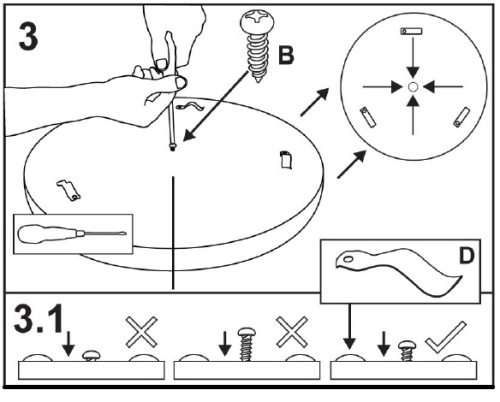 3

B

D

3.1